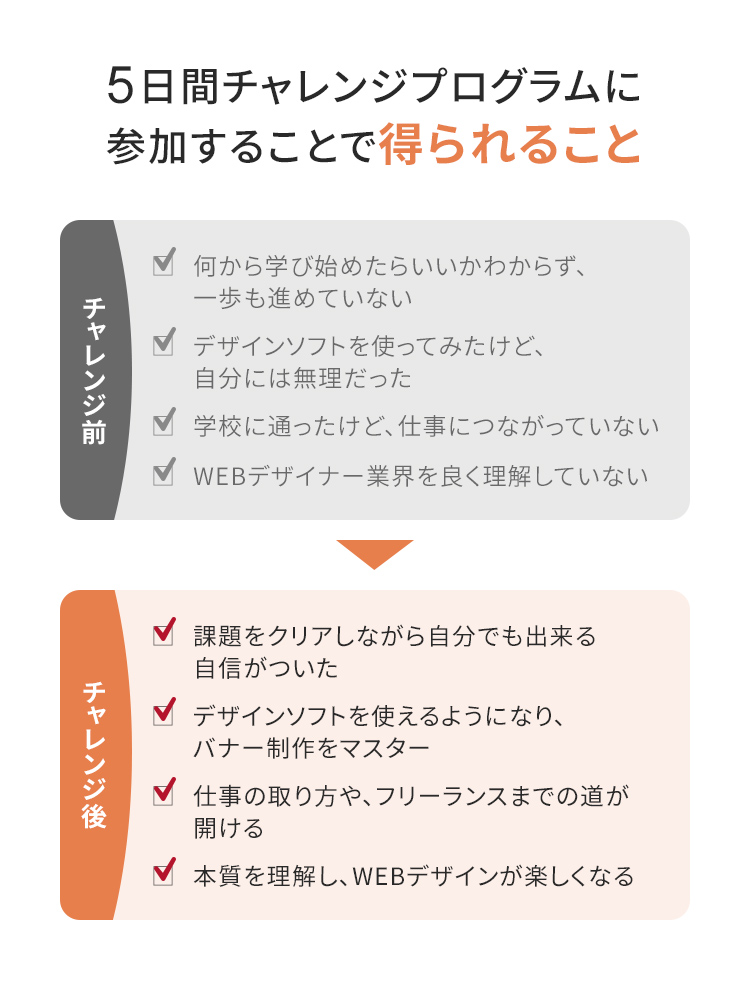 5日間チャレンジプログラムに
参加することで得られること

チャレンジ前

☑ 何から学び始めたらいいかわからず、一歩も進めていない

☑ デザインソフトを使ってみたけど、自分には無理だった

☑ 学校に通ったけど、仕事につながっていない

☑ WEBデザイナー業界を良く理解していない

チャレンジ後

☑ 課題をクリアしながら自分でも出来る自信がついた

☑ デザインソフトを使えるようになり、バナー制作をマスター

☑ 仕事の取り方や、フリーランスまでの道が開ける

☑ 本質を理解し、WEBデザインが楽しくなる